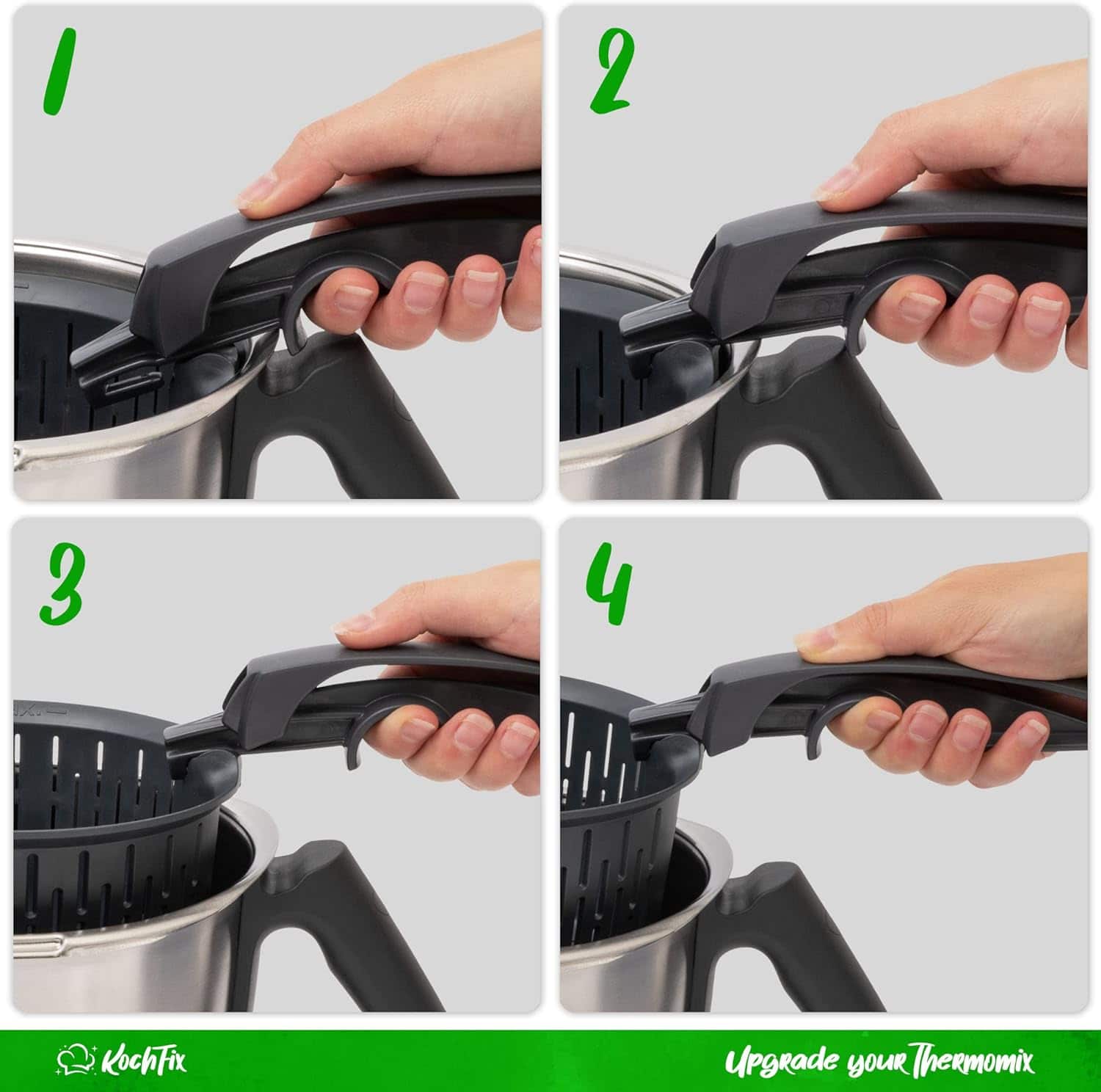 1

2

3

4

KochFix

Upgrade your Thermomix