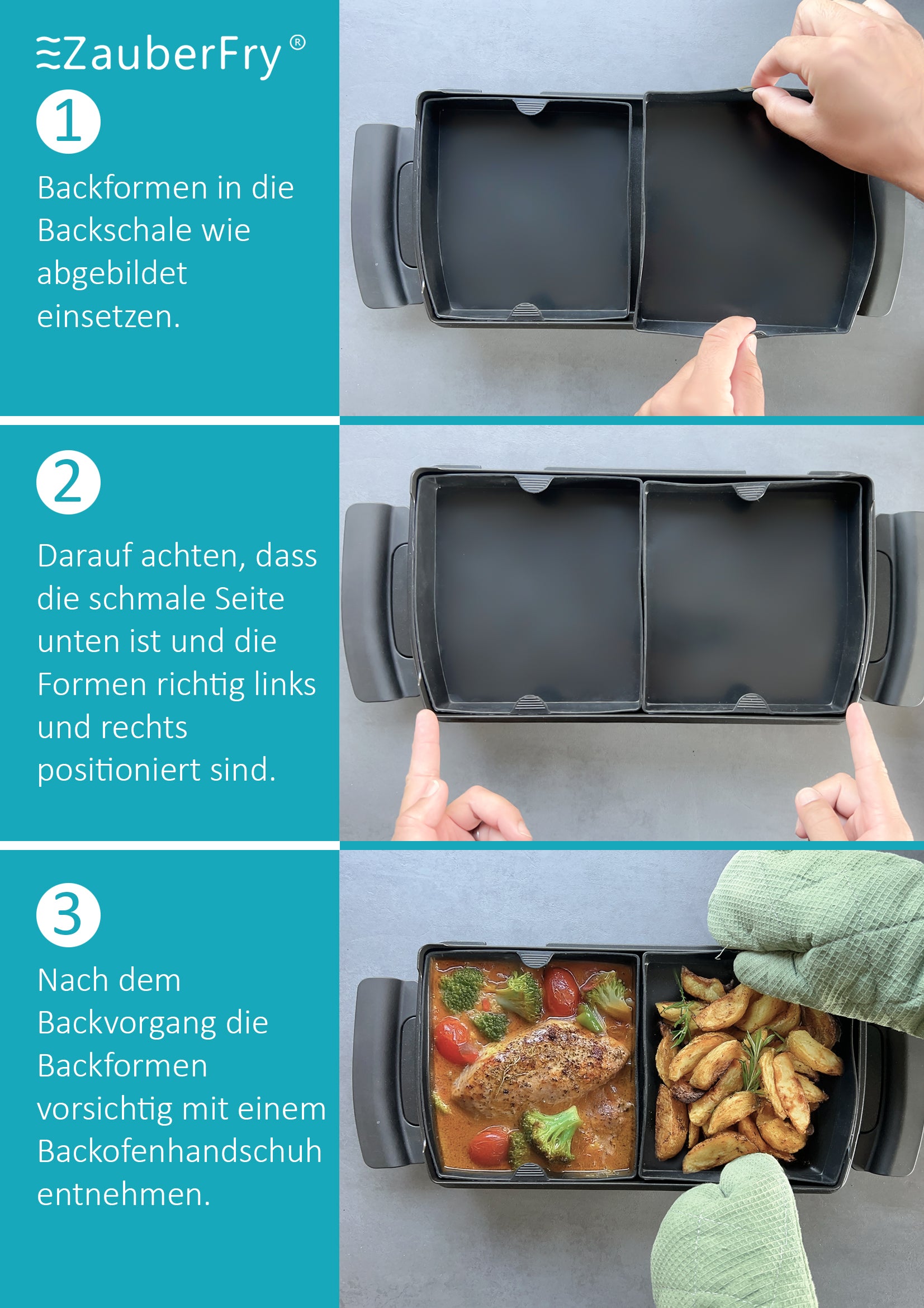 ZauberFry®

1

Backformen in die Backschale wie abgebildet einsetzen.

2

Darauf achten, dass die schmale Seite unten ist und die Formen richtig links und rechts positioniert sind.

3

Nach dem Backvorgang die Backformen vorsichtig mit einem Backofenhandschuh entnehmen.