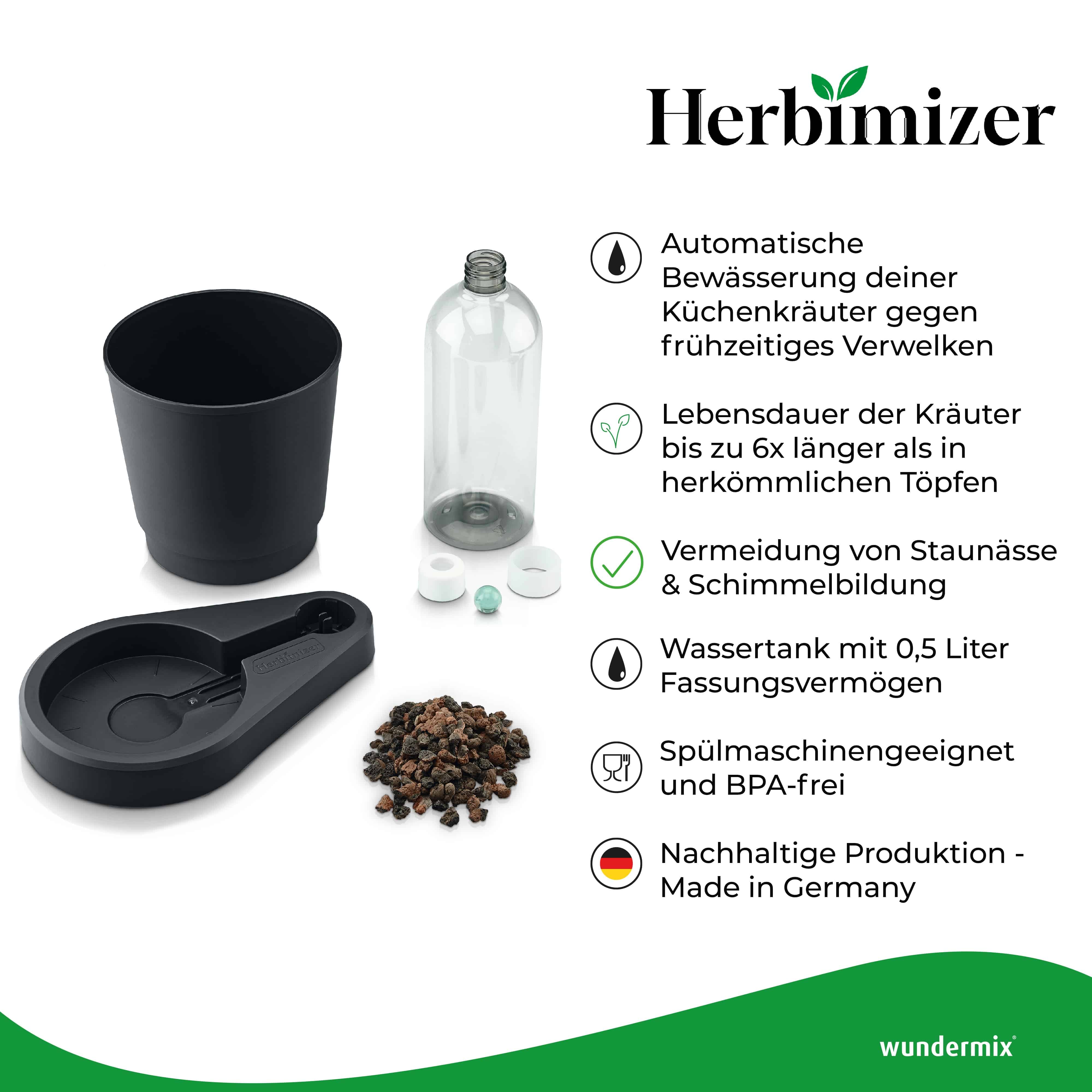 Herbimizer

Herbimizer

Automatische Bewässerung deiner Küchenkräuter gegen frühzeitiges Verwelken

Lebensdauer der Kräuter bis zu 6x länger als in herkömmlichen Töpfen

Vermeidung von Staunässe & Schimmelbildung

Wassertank mit 0,5 Liter Fassungsvermögen

Spülmaschinengeeignet und BPA-frei

Nachhaltige Produktion - Made in Germany

wundermix®