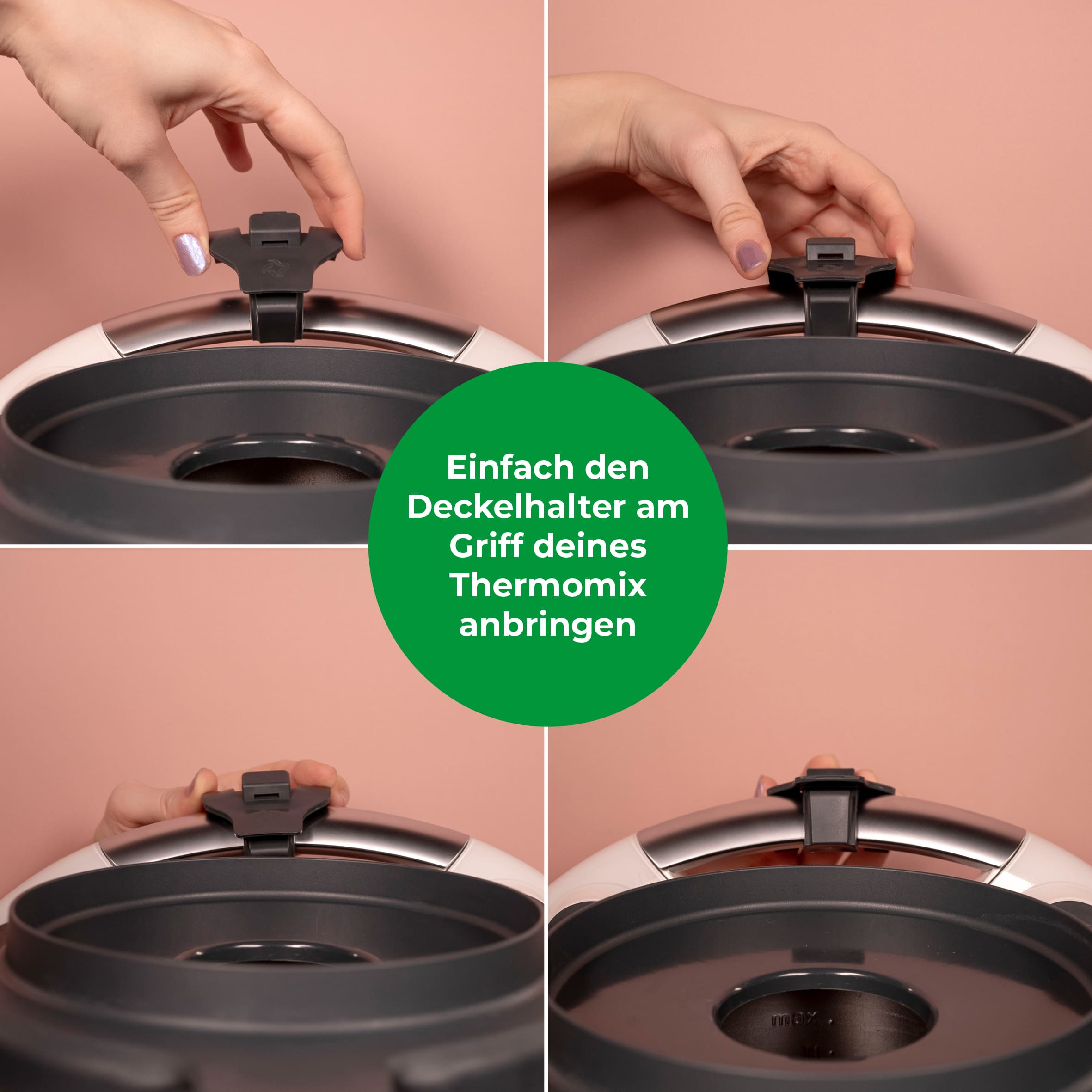 Einfach den Deckelhalter am Griff deines Thermomix anbringen

max