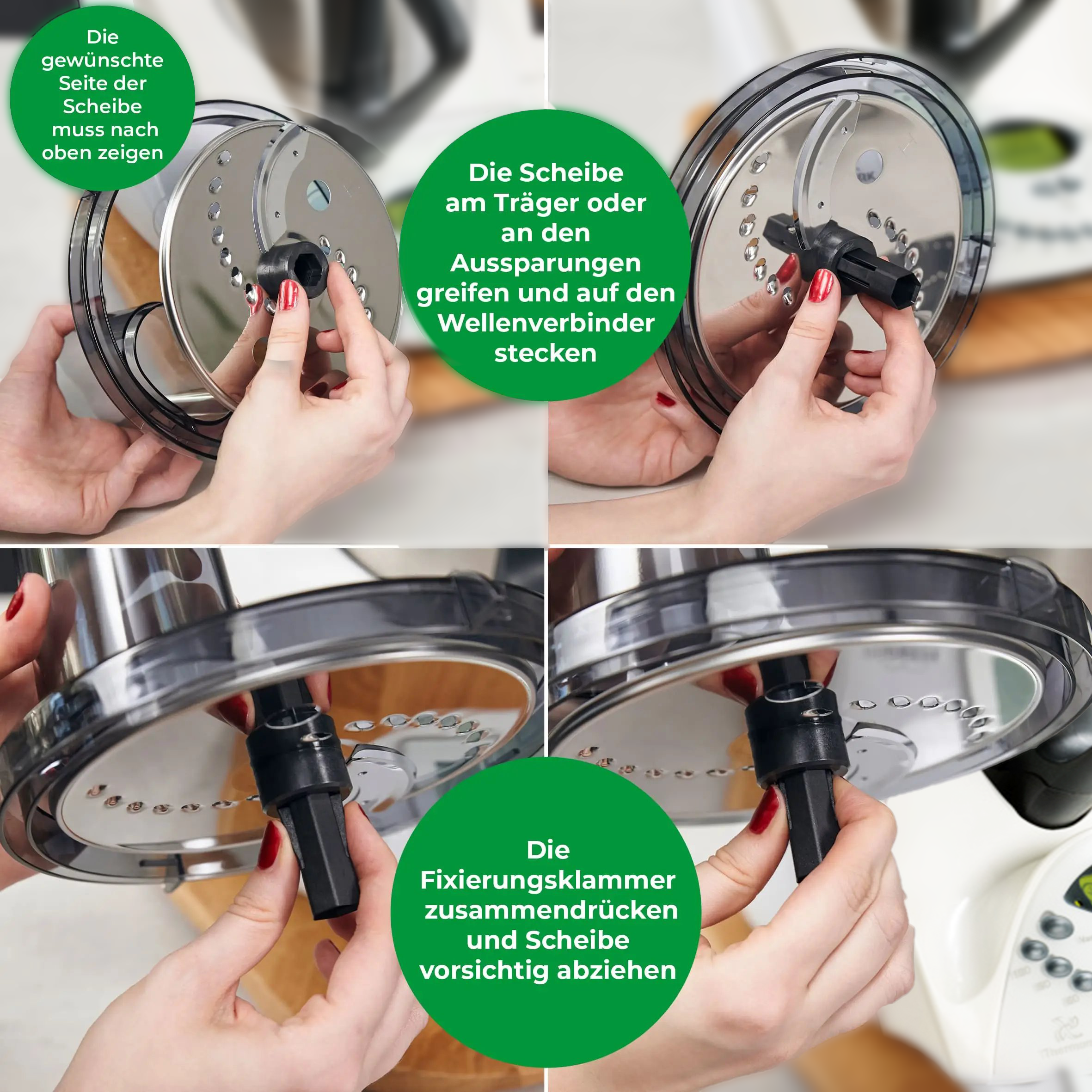 Die gewünschte Seite der Scheibe muss nach oben zeigen

Die Scheibe am Träger oder an den Aussparungen greifen und auf den Wellenverbinder stecken

Die Fixierungsklammer zusammendrücken und Scheibe vorsichtig abziehen