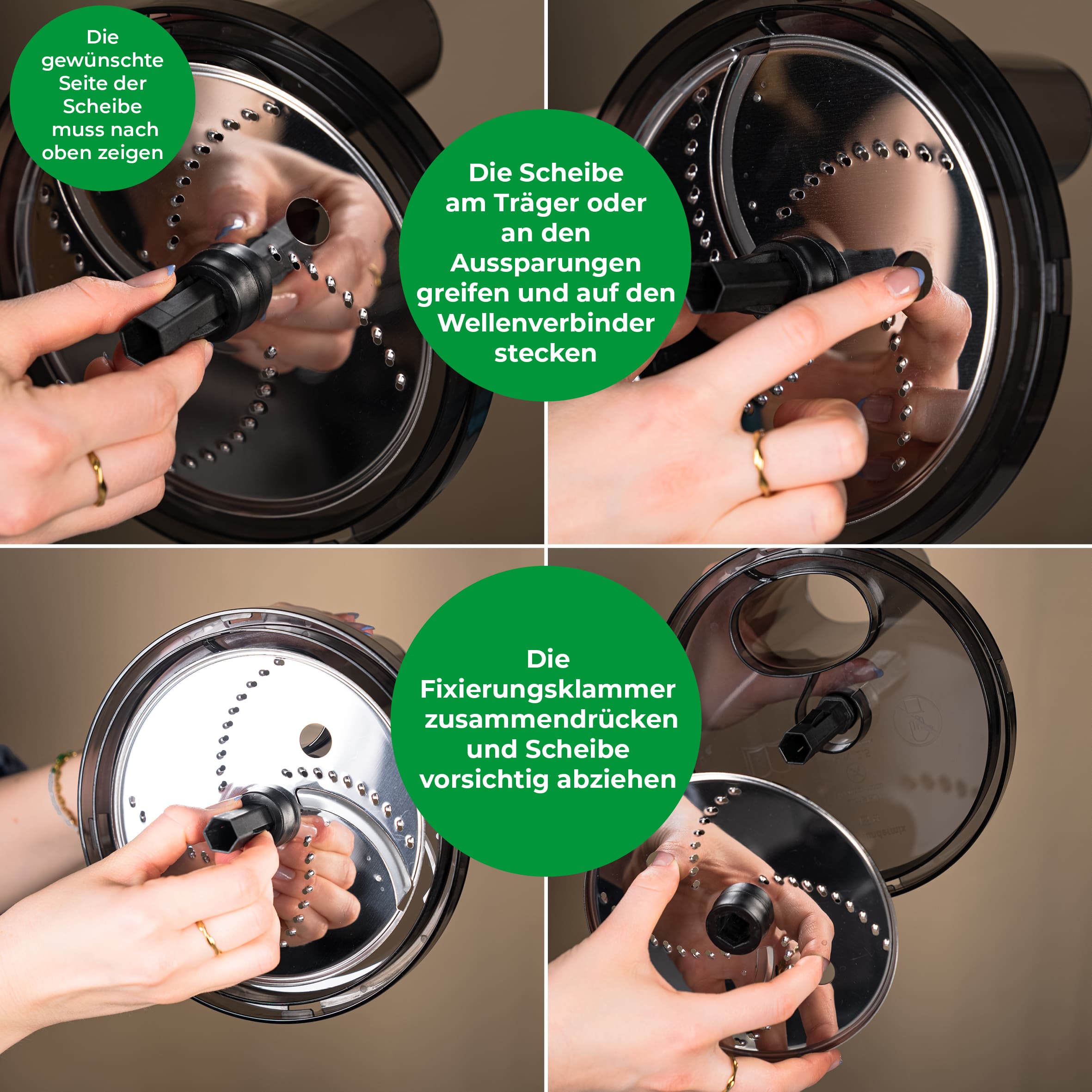 Die gewünschte Seite der Scheibe muss nach oben zeigen

Die Scheibe am Träger oder an den Aussparungen greifen und auf den Wellenverbinder stecken

Die Fixierungsklammer zusammendrücken und Scheibe vorsichtig abziehen